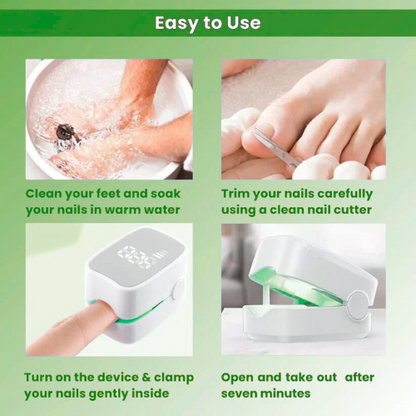 Easy to Use

Clean your feet and soak your nails in warm water

Trim your nails carefully using a clean nail cutter

Turn on the device & clamp your nails gently inside

Open and take out  after seven minutes